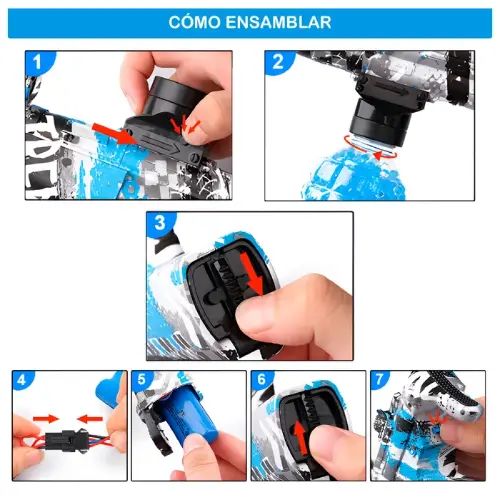 CÓMO ENSAMBLAR

1

2

3

4

5

6

7